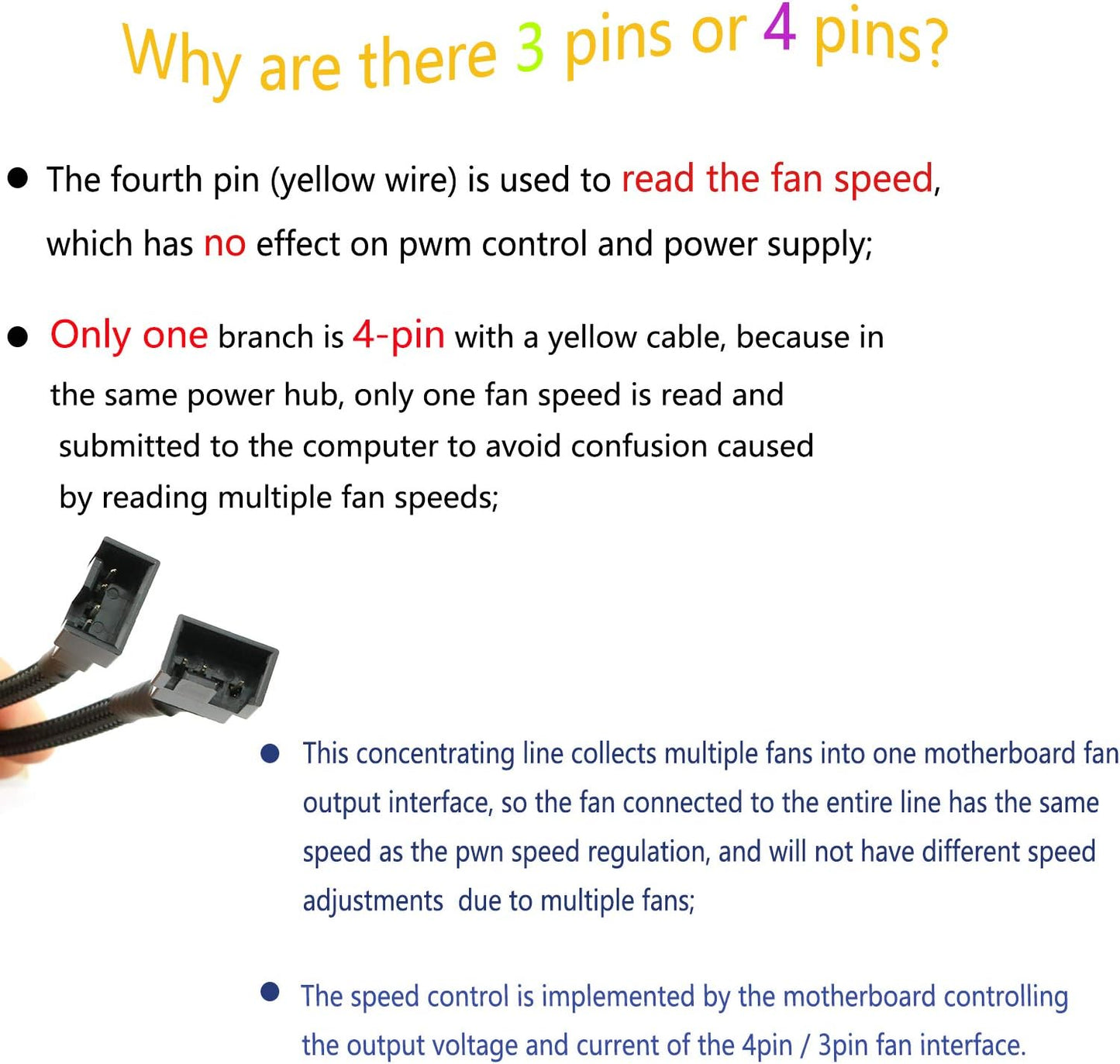 Why are there 3 pins or 4 pins?

● The fourth pin (yellow wire) is used to read the fan speed, which has no effect on pwm control and power supply;

● Only one branch is 4-pin with a yellow cable, because in the same power hub, only one fan speed is read and submitted to the computer to avoid confusion caused by reading multiple fan speeds;

● This concentrating line collects multiple fans into one motherboard fan output interface, so the fan connected to the entire line has the same speed as the pwn speed regulation, and will not have different speed adjustments due to multiple fans;

● The speed control is implemented by the motherboard controlling the output voltage and current of the 4pin / 3pin fan interface.