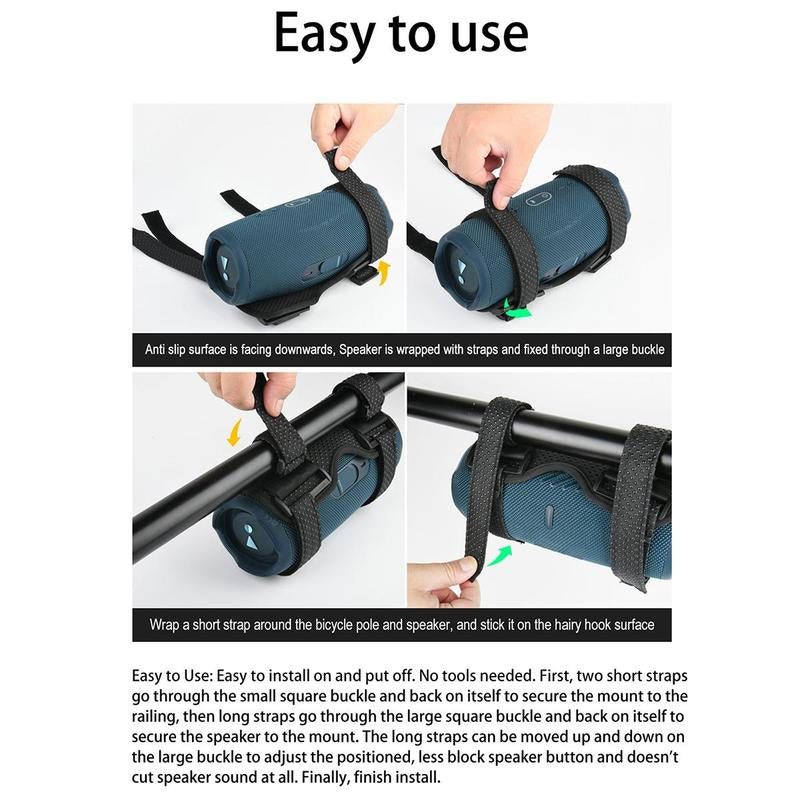 Easy to use

Anti slip surface is facing downwards, Speaker is wrapped with straps and fixed through a large buckle

Wrap a short strap around the bicycle pole and speaker, and stick it on the hairy hook surface

Easy to Use: Easy to install on and put off. No tools needed. First, two short straps go through the small square buckle and back on itself to secure the mount to the railing, then long straps go through the large square buckle and back on itself to secure the speaker to the mount. The long straps can be moved up and down on the large buckle to adjust the positioned, less block speaker button and doesn't cut speaker sound at all. Finally, finish install.